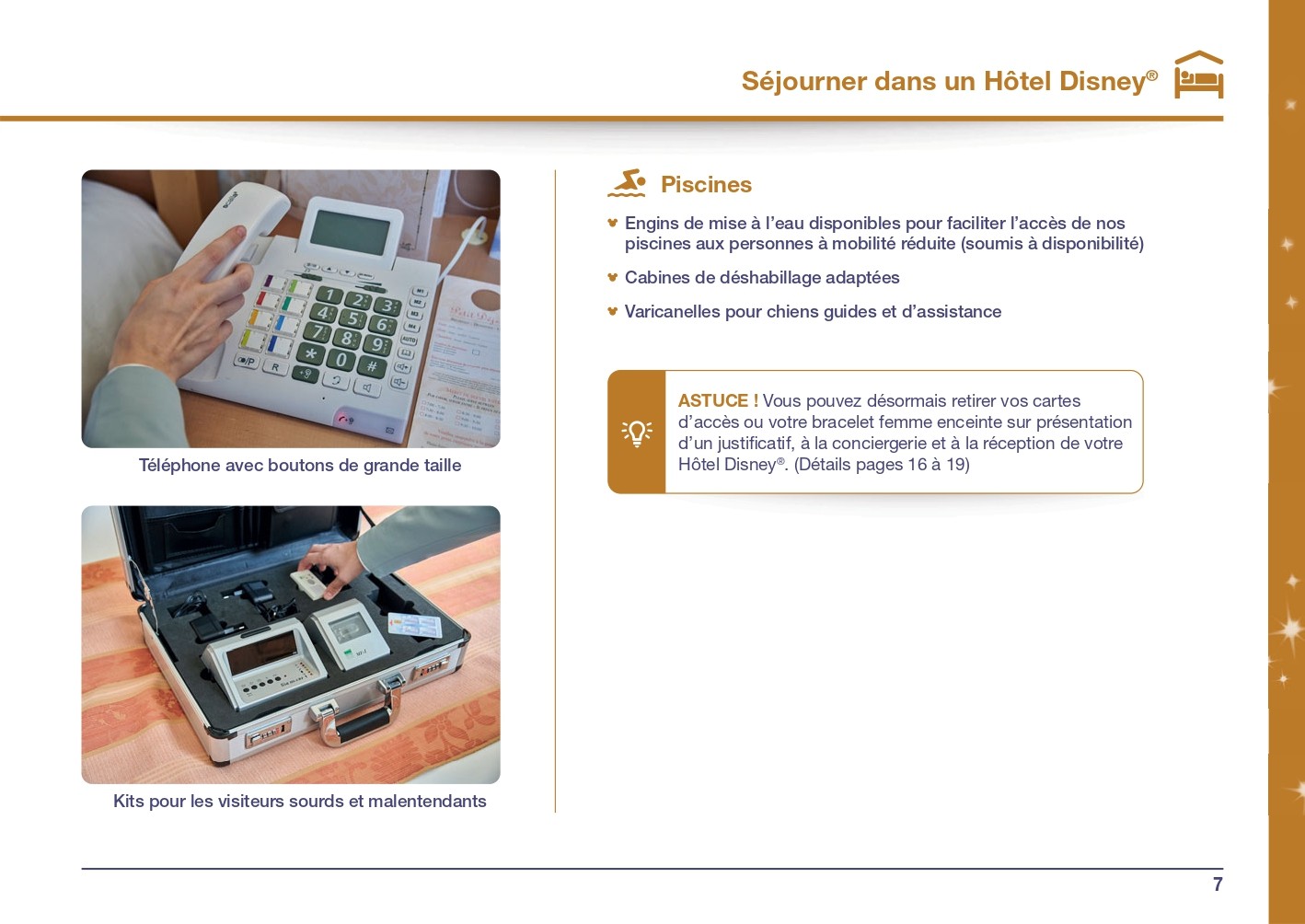 Séjourner dans un Hôtel Disney®

Téléphone avec boutons de grande taille

Kits pour les visiteurs sourds et malentendants

Piscines

Engins de mise à l'eau disponibles pour faciliter l'accès de nos piscines aux personnes à mobilité réduite (soumis à disponibilité)

Cabines de déshabillage adaptées

Varicanelles pour chiens guides et d'assistance

ASTUCE ! Vous pouvez désormais retirer vos cartes d'accès ou votre bracelet femme enceinte sur présentation d'un justificatif, à la conciergerie et à la réception de votre Hôtel Disney®. (Détails pages 16 à 19)

7